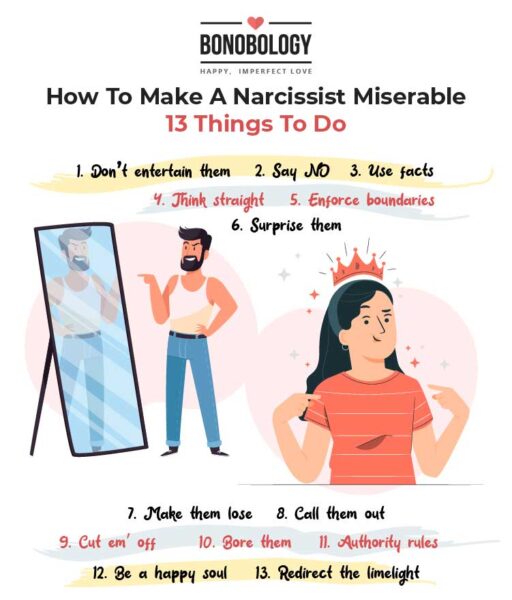 BONOBOLOGY
HAPPY, IMPERFECT LOVE

How To Make A Narcissist Miserable
13 Things To Do

1. Don't entertain them 2. Say NO 3. Use facts
4. Think straight 5. Enforce boundaries
6. Surprise them

7. Make them lose 8. Call them out
9. Cut em' off 10. Bore them 11. Authority rules
12. Be a happy soul 13. Redirect the limelight