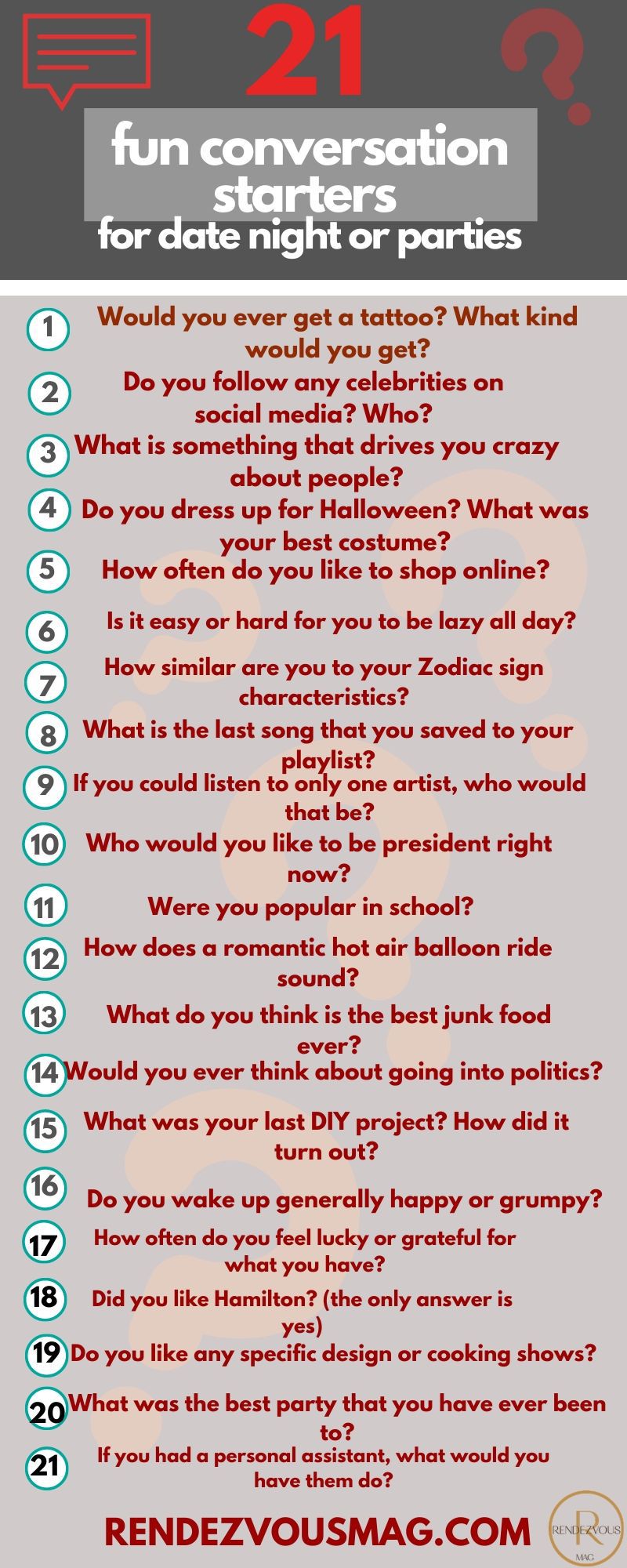 21

fun conversation starters
for date night or parties

1 Would you ever get a tattoo? What kind would you get?

2 Do you follow any celebrities on social media? Who?

3 What is something that drives you crazy about people?

4 Do you dress up for Halloween? What was your best costume?

5 How often do you like to shop online?

6 Is it easy or hard for you to be lazy all day?

7 How similar are you to your Zodiac sign characteristics?

8 What is the last song that you saved to your playlist?

9 If you could listen to only one artist, who would that be?

10 Who would you like to be president right now?

11 Were you popular in school?

12 How does a romantic hot air balloon ride sound?

13 What do you think is the best junk food ever?

14 Would you ever think about going into politics?

15 What was your last DIY project? How did it turn out?

16 Do you wake up generally happy or grumpy?

17 How often do you feel lucky or grateful for what you have?

18 Did you like Hamilton? (the only answer is yes)

19 Do you like any specific design or cooking shows?

20 What was the best party that you have ever been to?

21 If you had a personal assistant, what would you have them do?

RENDEZVOUSMAG.COM

R
RENDEZVOUS
MAG